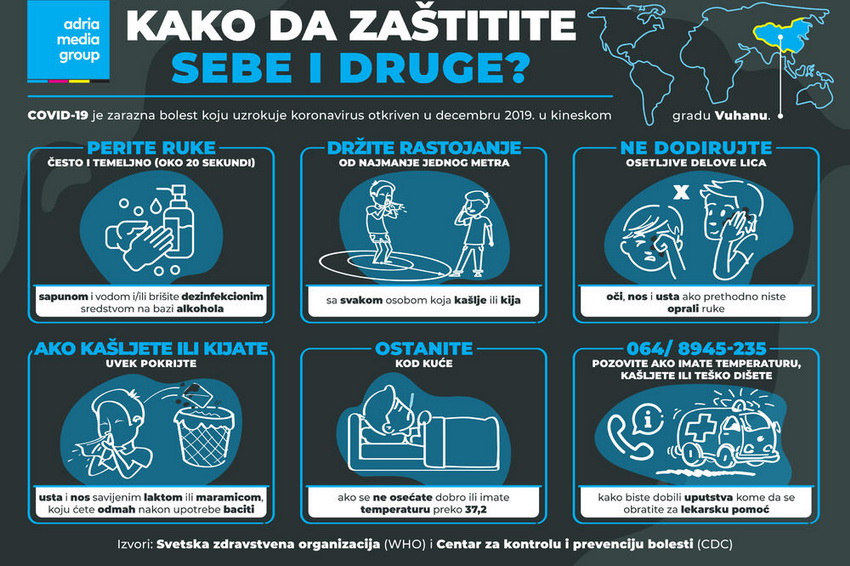 adria media group

KAKO DA ZAŠTITITE SEBE I DRUGE?

COVID-19 je zarazna bolest koju uzrokuje koronavirus otkriven u decembru 2019. u kineskom gradu Vuhanu.

PERITE RUKE
ČESTO I TEMELJNO (OKO 20 SEKUNDI)
sapunom i vodom i/ili brišite dezinfekcionim sredstvom na bazi alkohola

DRŽITE RASTOJANJE
OD NAJMANJE JEDNOG METRA
sa svakom osobom koja kašlje ili kija

NE DODIRUJTE
OSETLJIVE DELOVE LICA
X
oči, nos i usta ako prethodno niste oprali ruke

AKO KAŠLJETE ILI KIJATE
UVEK POKRIJTE
usta i nos savijenim laktom ili maramicom, koju ćete odmah nakon upotrebe baciti

OSTANITE
KOD KUĆE
ako se ne osećate dobro ili imate temperaturu preko 37,2

064/ 8945-235
POZOVITE AKO IMATE TEMPERATURU, KAŠLJETE ILI TEŠKO DIŠETE
kako biste dobili uputstva kome da se obratite za lekarsku pomoć

Izvori: Svetska zdravstvena organizacija (WHO) i Centar za kontrolu i prevenciju bolesti (CDC)